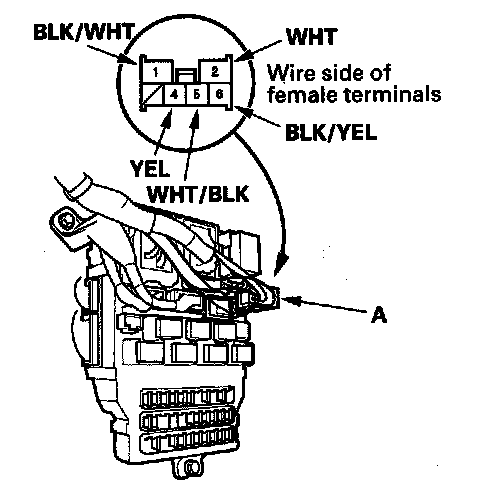 BLK/WHT

WHT

1

2

4

5

6

Wire side of female terminals

BLK/YEL

YEL

WHT/BLK

A