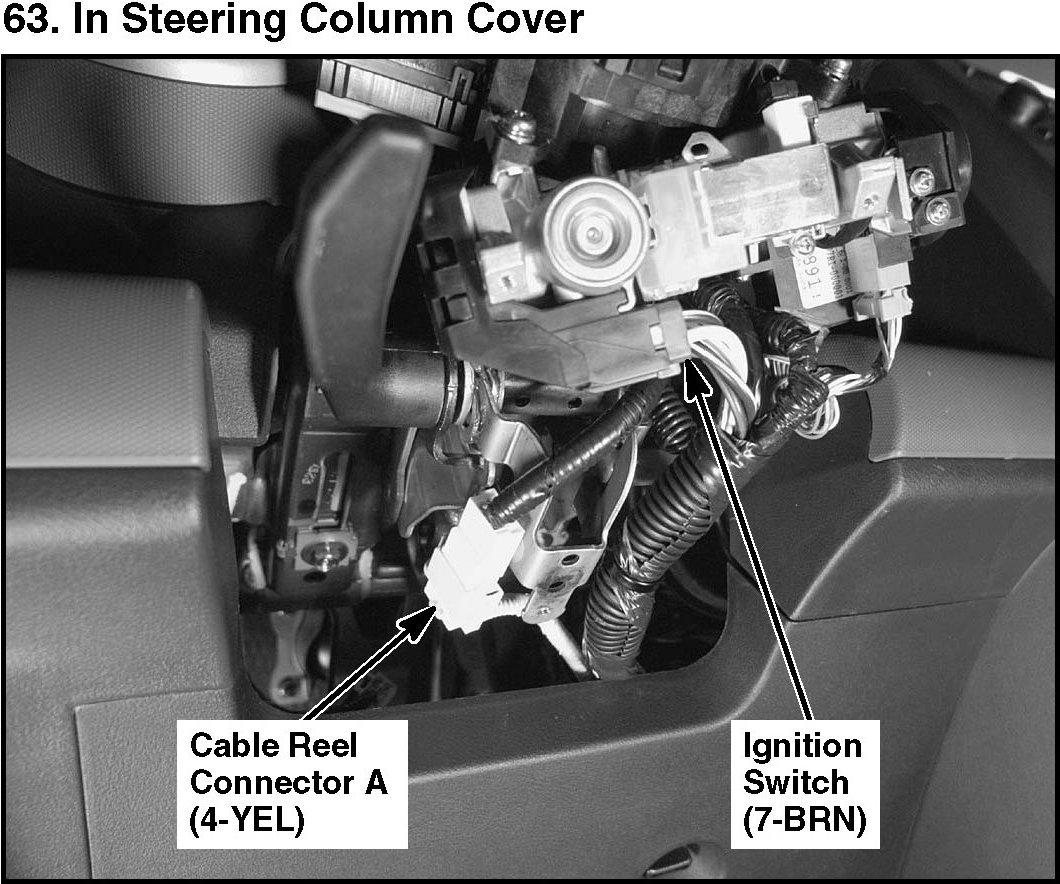 63. In Steering Column Cover

Cable Reel Connector A (4-YEL)

Ignition Switch (7-BRN)