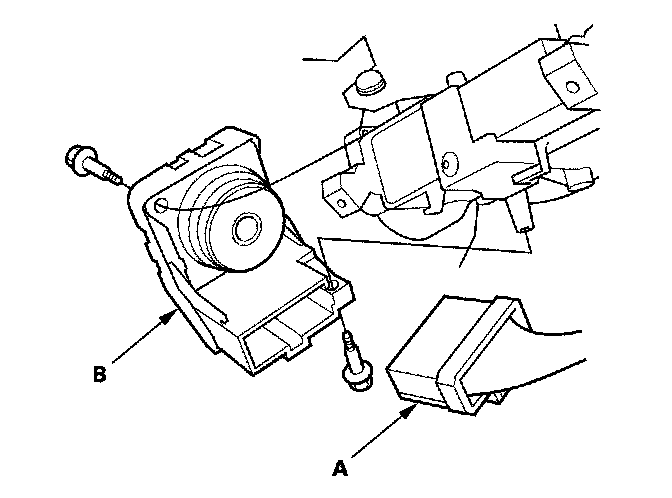 B

A