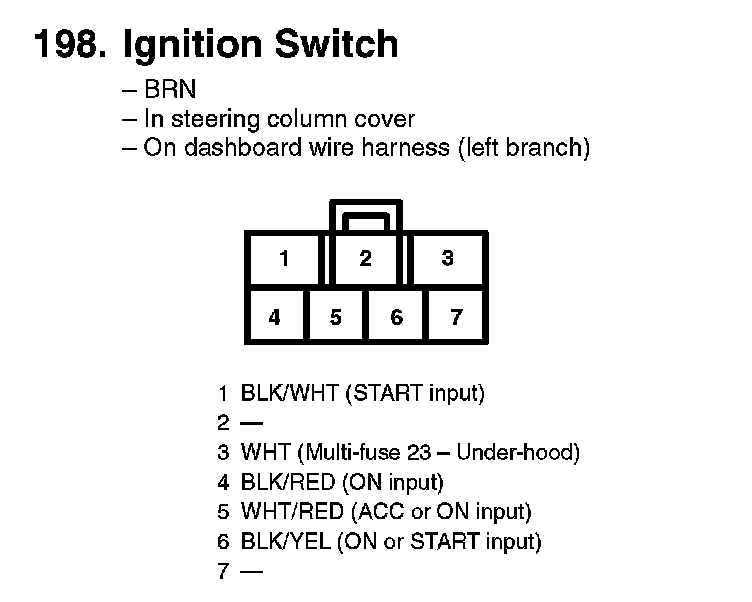 198. Ignition Switch

– BRN
– In steering column cover
– On dashboard wire harness (left branch)

1
2
3
4
5
6
7

1 BLK/WHT (START input)
2 —
3 WHT (Multi-fuse 23 – Under-hood)
4 BLK/RED (ON input)
5 WHT/RED (ACC or ON input)
6 BLK/YEL (ON or START input)
7 —