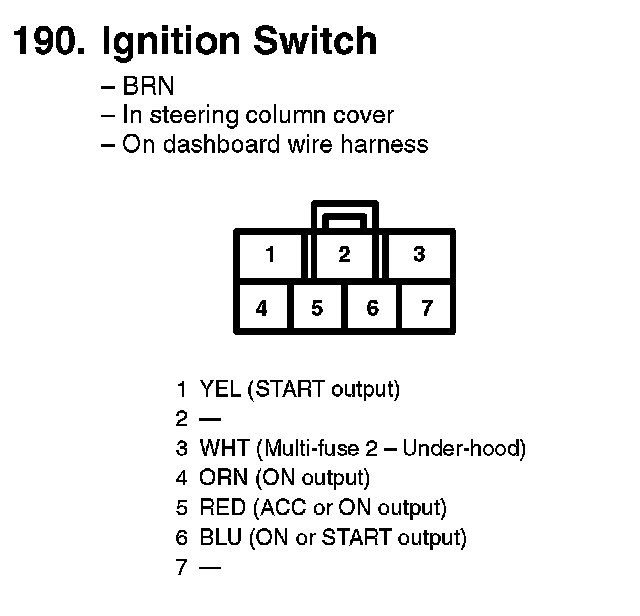 190. Ignition Switch

– BRN
– In steering column cover
– On dashboard wire harness

1
2
3
4
5
6
7

1 YEL (START output)
2 —
3 WHT (Multi-fuse 2 – Under-hood)
4 ORN (ON output)
5 RED (ACC or ON output)
6 BLU (ON or START output)
7 —