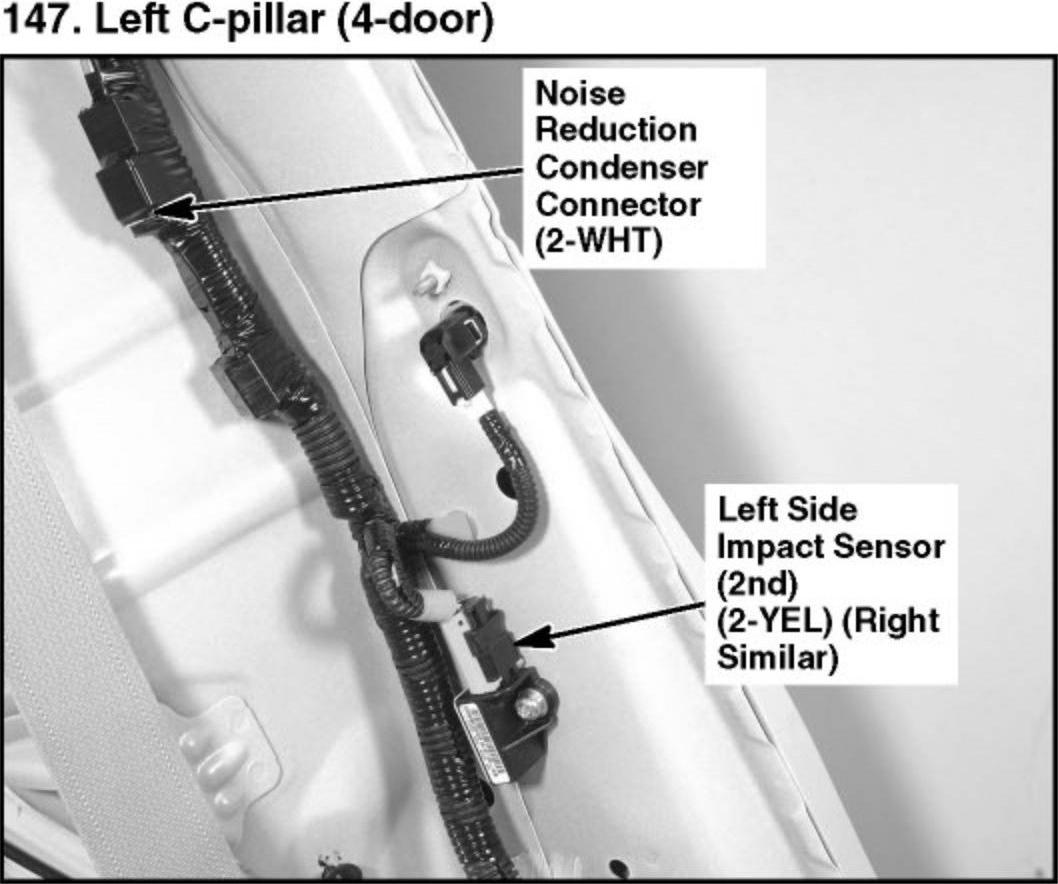 147. Left C-pillar (4-door)

Noise Reduction Condenser Connector (2-WHT)

Left Side Impact Sensor (2nd) (2-YEL) (Right Similar)