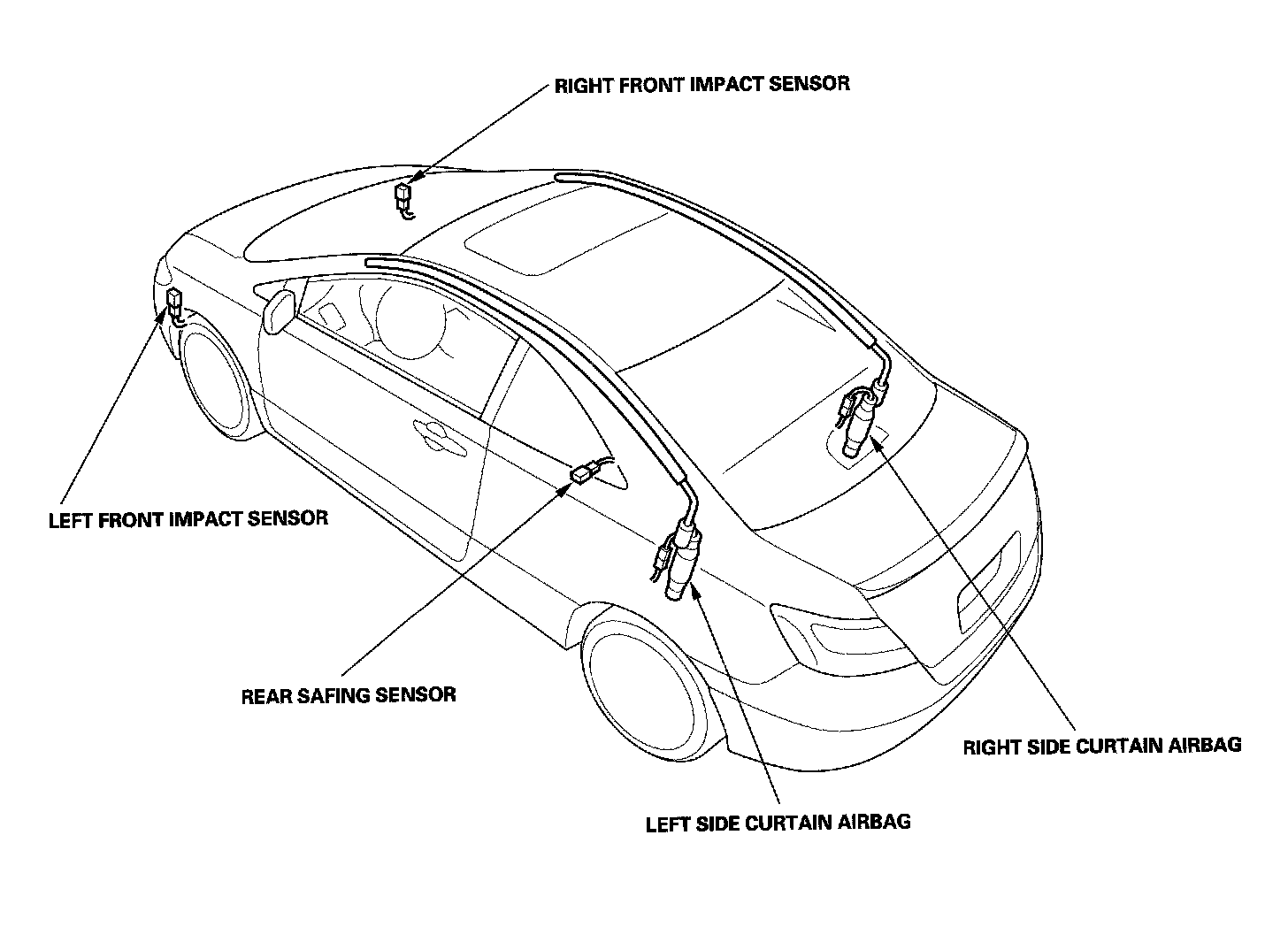 RIGHT FRONT IMPACT SENSOR

LEFT FRONT IMPACT SENSOR

REAR SAFING SENSOR

RIGHT SIDE CURTAIN AIRBAG

LEFT SIDE CURTAIN AIRBAG