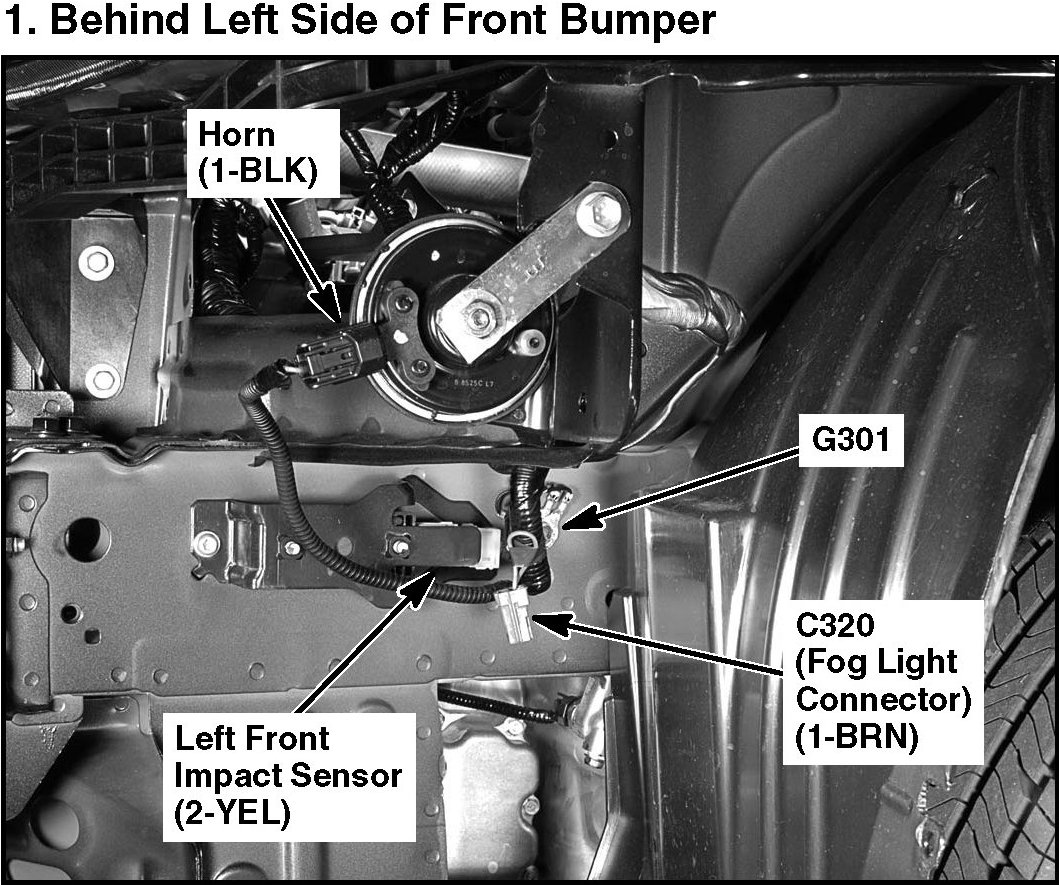 1. Behind Left Side of Front Bumper

Horn (1-BLK)

G301

C320 (Fog Light Connector) (1-BRN)

Left Front Impact Sensor (2-YEL)