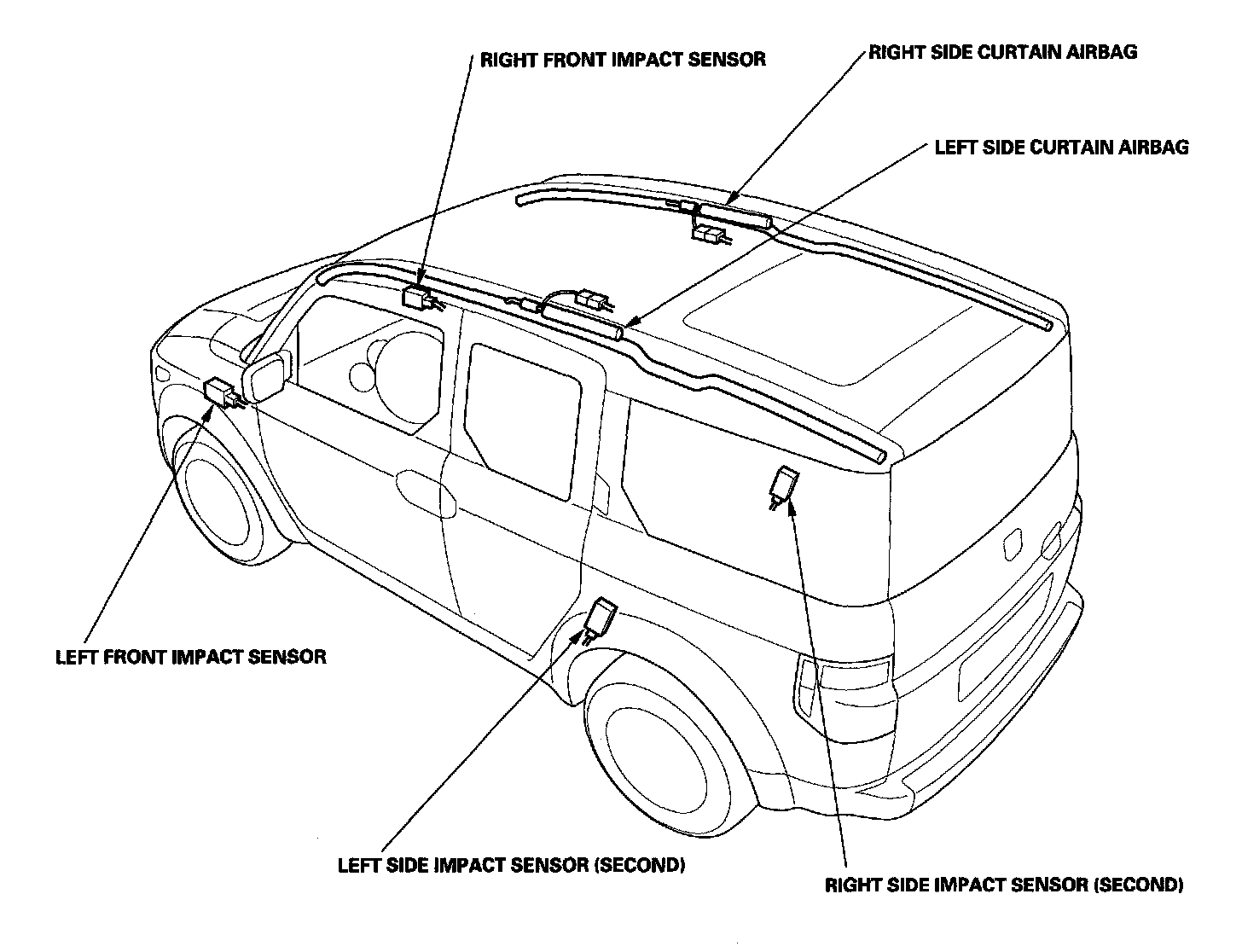 RIGHT FRONT IMPACT SENSOR

RIGHT SIDE CURTAIN AIRBAG

LEFT SIDE CURTAIN AIRBAG

LEFT FRONT IMPACT SENSOR

LEFT SIDE IMPACT SENSOR (SECOND)

RIGHT SIDE IMPACT SENSOR (SECOND)