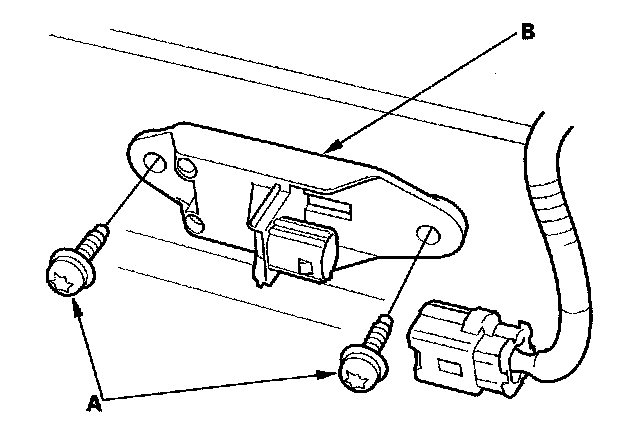 B

A