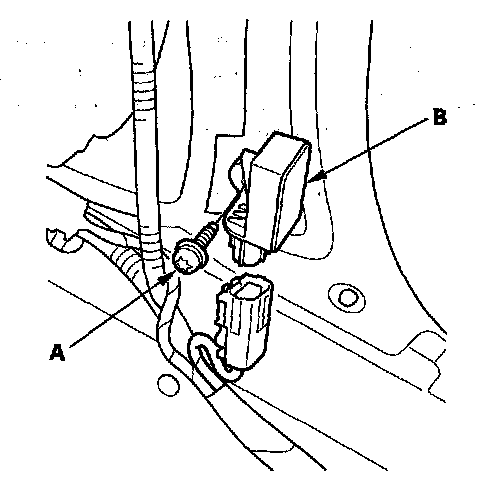 B

A