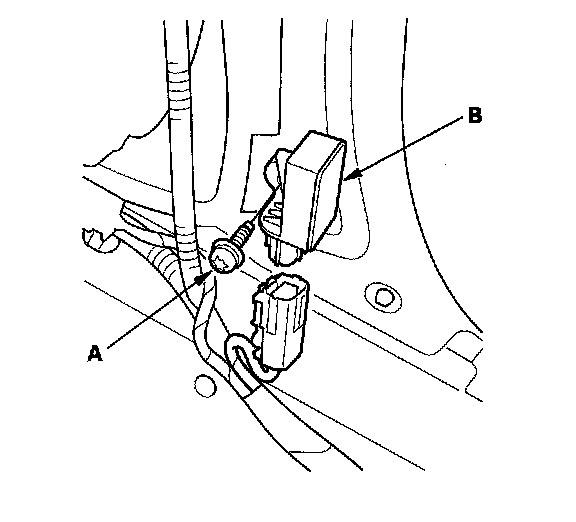 B

A