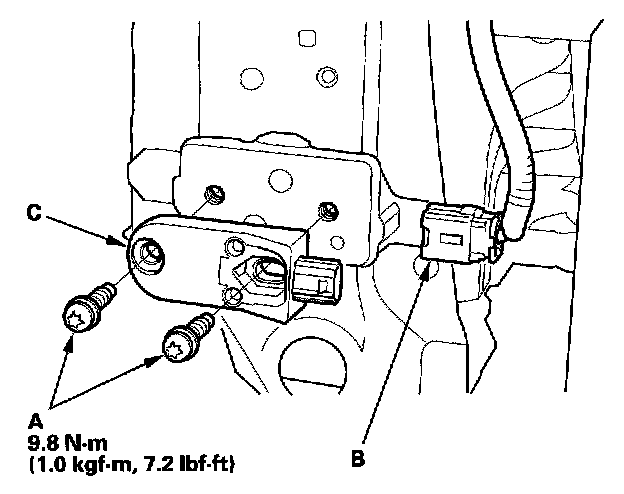 C

A
9.8 N·m
(1.0 kgf·m, 7.2 lbf·ft)

B