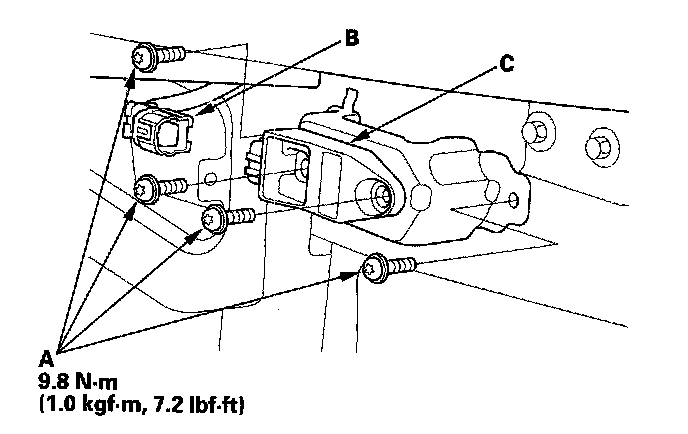 B

C

A
9.8 N·m
(1.0 kgf·m, 7.2 lbf·ft)