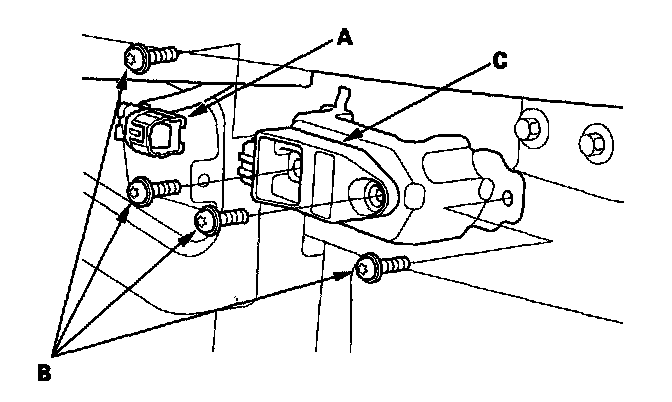 A
C
B