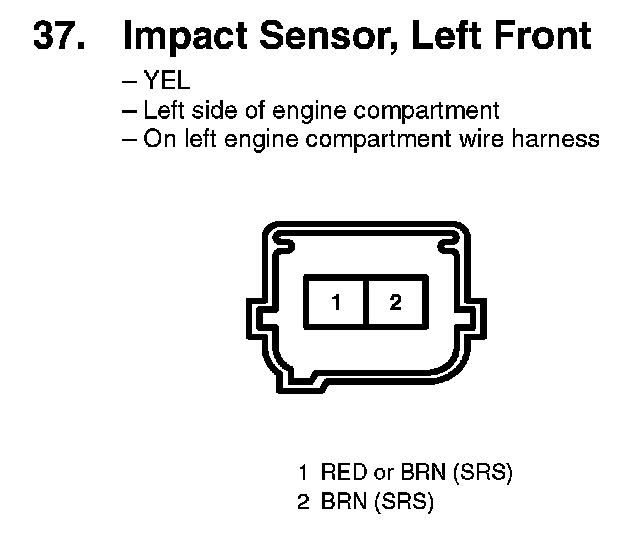 37. Impact Sensor, Left Front

– YEL
– Left side of engine compartment
– On left engine compartment wire harness

1 2

1 RED or BRN (SRS)
2 BRN (SRS)