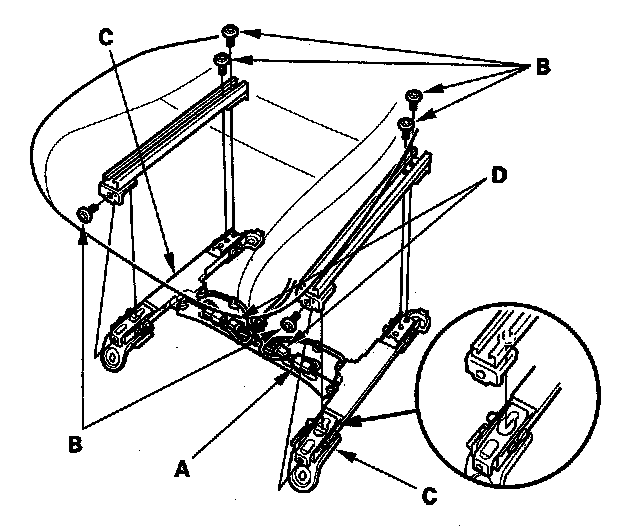 C
B
D
B
A
C