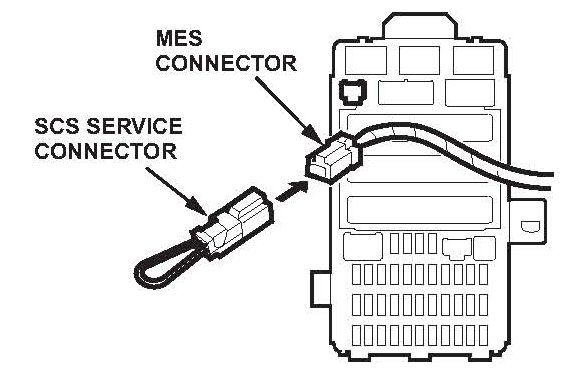 MES
CONNECTOR

SCS SERVICE
CONNECTOR