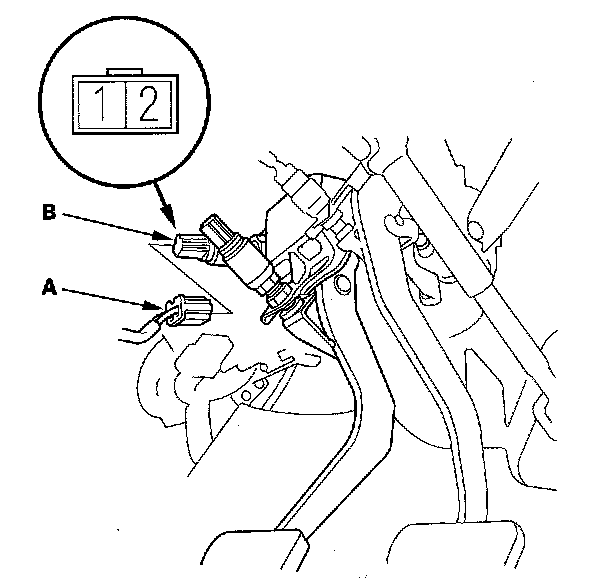 1 2

B

A