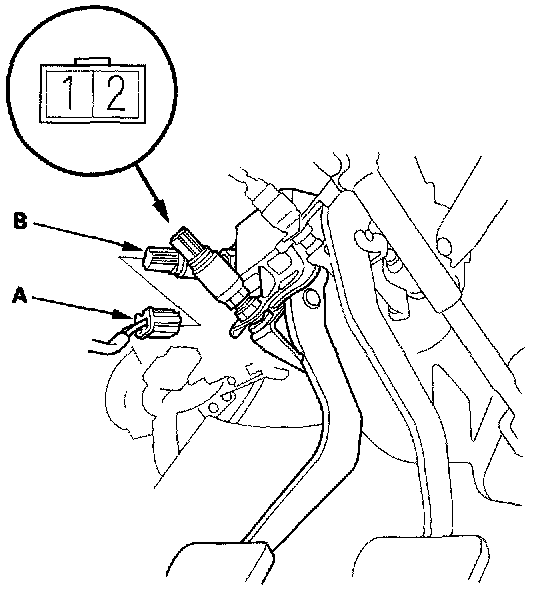 1 2

B

A