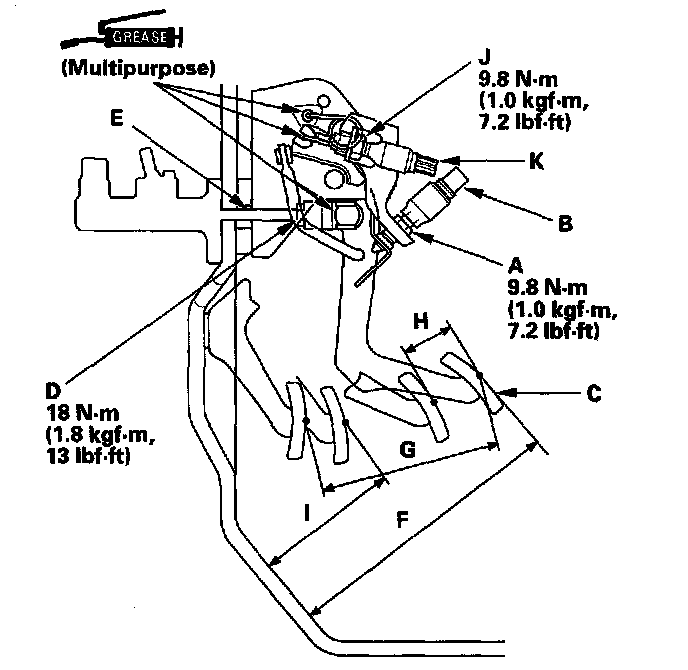 GREASE
(Multipurpose)

J
9.8 N·m
(1.0 kgf·m,
7.2 lbf·ft)

E

K

B

A
9.8 N·m
(1.0 kgf·m,
7.2 lbf·ft)

H

C

D
18 N·m
(1.8 kgf·m,
13 lbf·ft)

G

I

F