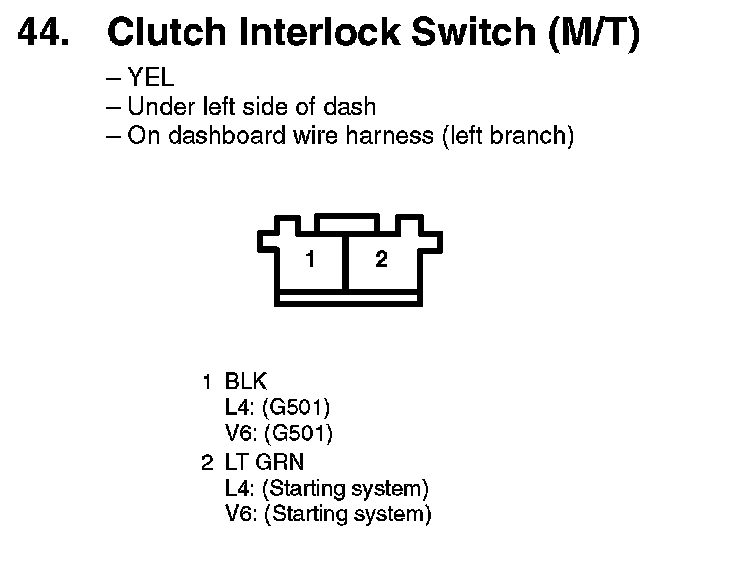 44. Clutch Interlock Switch (M/T)

– YEL
– Under left side of dash
– On dashboard wire harness (left branch)

1 2

1 BLK
L4: (G501)
V6: (G501)
2 LT GRN
L4: (Starting system)
V6: (Starting system)