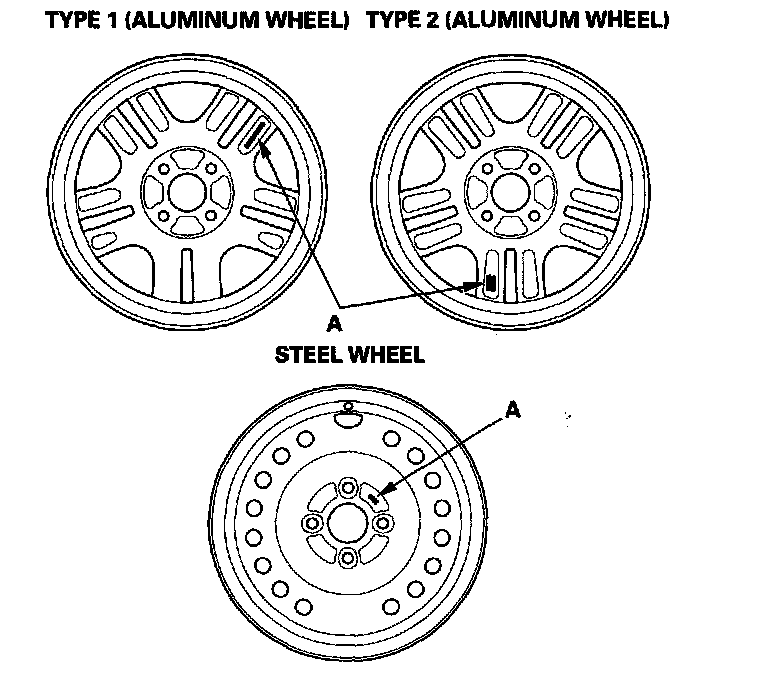 TYPE 1 (ALUMINUM WHEEL) TYPE 2 (ALUMINUM WHEEL)

A

STEEL WHEEL

A