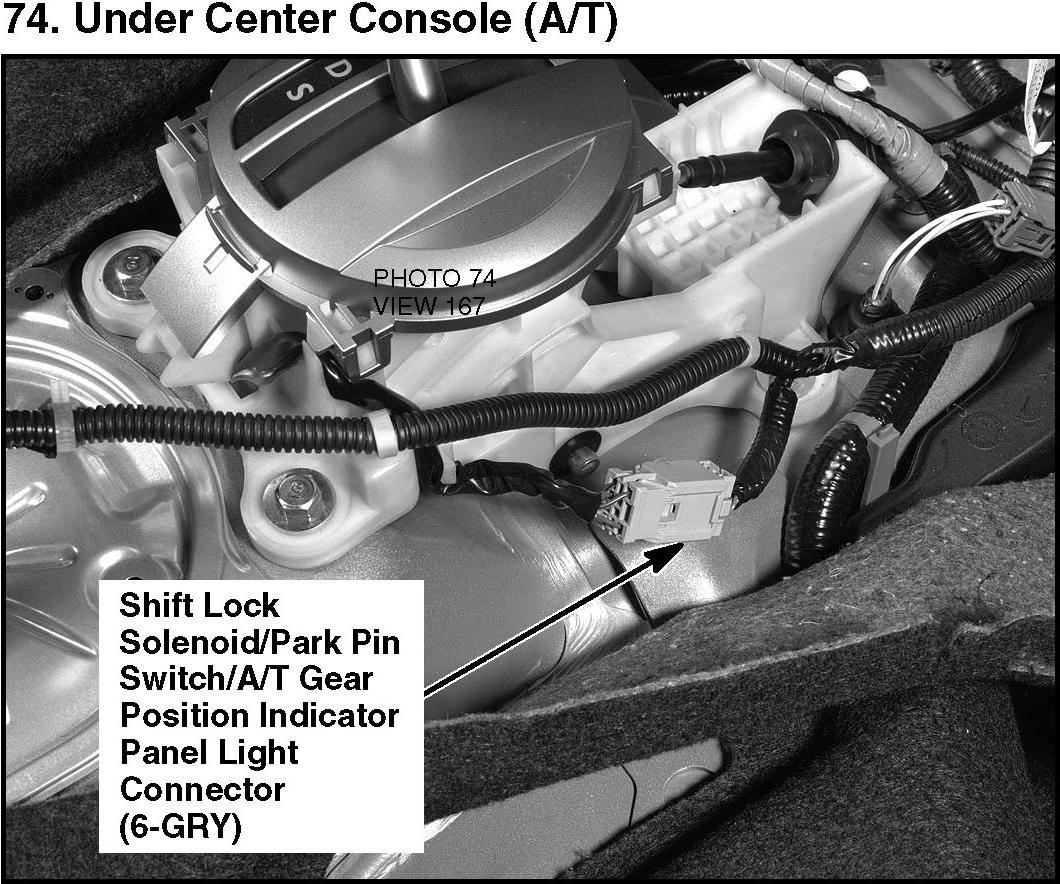 74. Under Center Console (A/T)

D
S

PHOTO 74
VIEW 167

Shift Lock Solenoid/Park Pin Switch/A/T Gear Position Indicator Panel Light Connector (6-GRY)