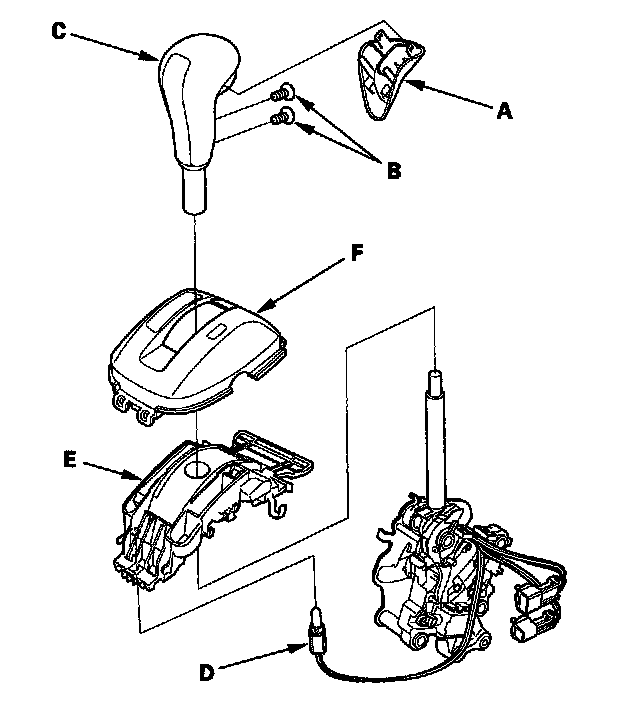 C
A
B
F
E
D