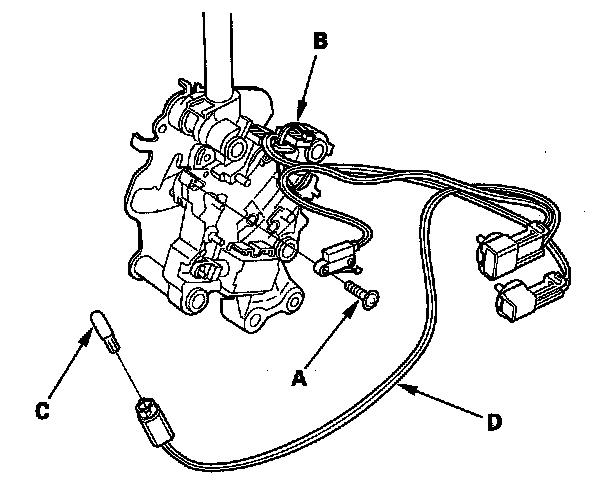 B
A
C
D