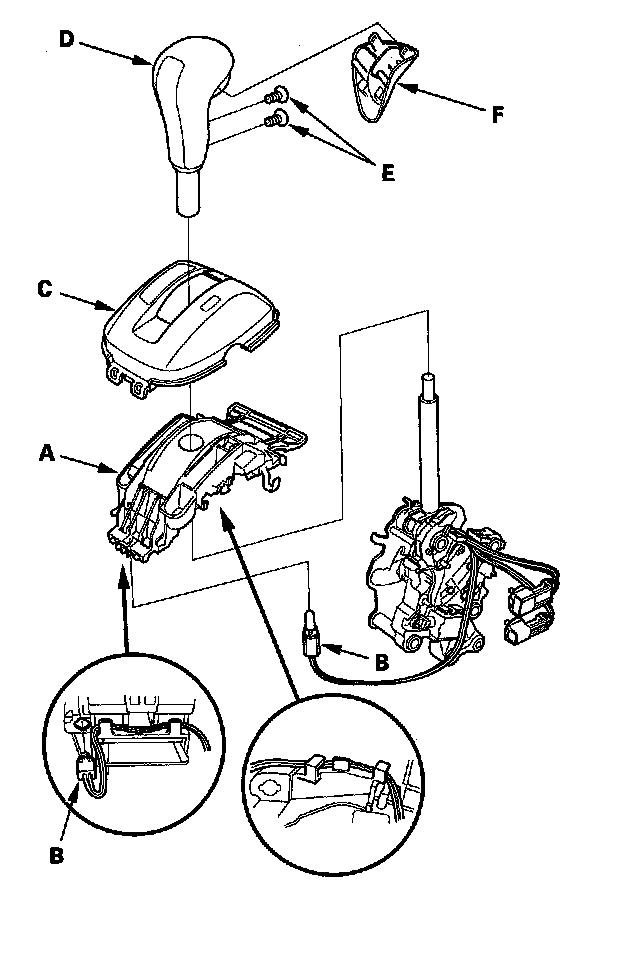 D
F
E
C
A
B
B