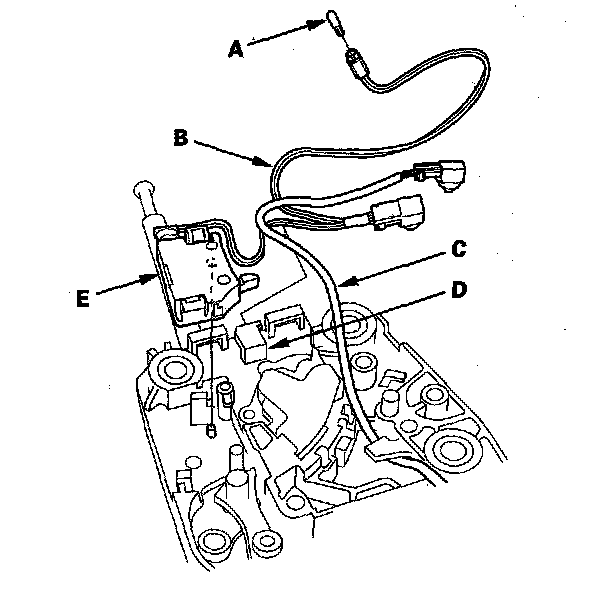 A
B
C
D
E