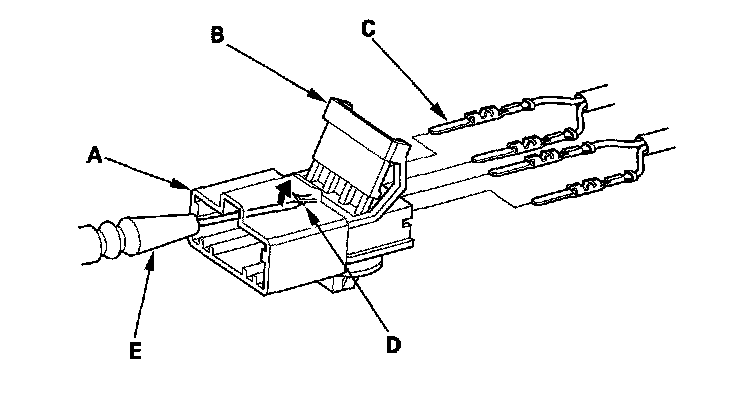 B
C
A
E
D