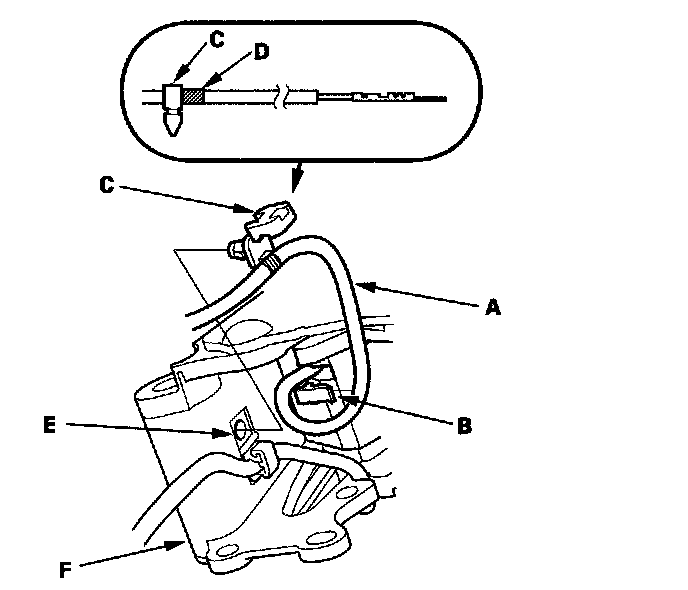 C
D
C
A
B
E
F