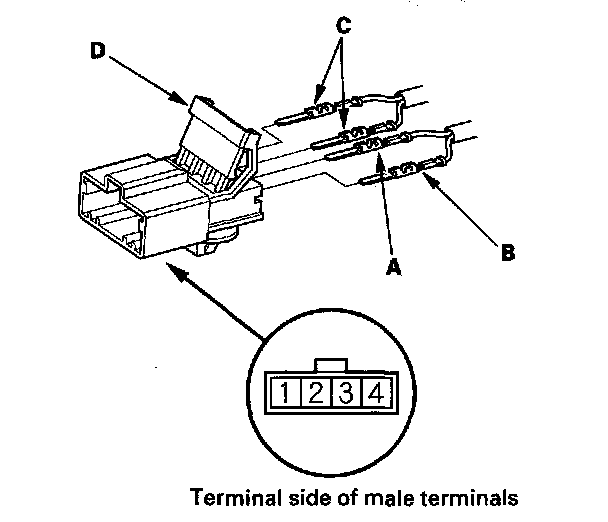 C
D
A
B
1 2 3 4
Terminal side of male terminals