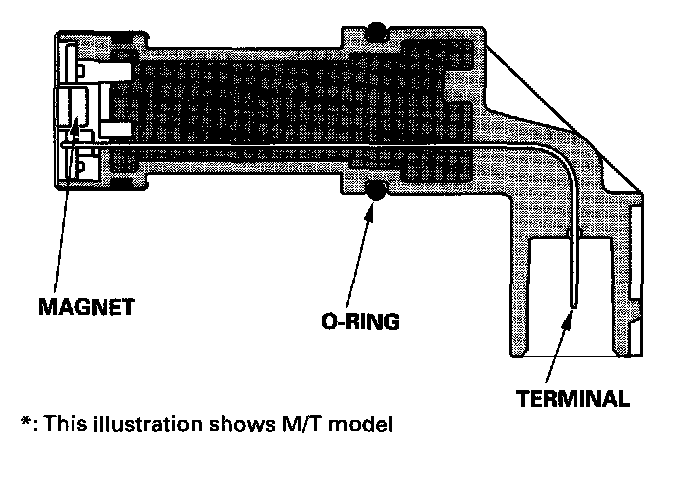 MAGNET

O-RING

TERMINAL

*: This illustration shows M/T model