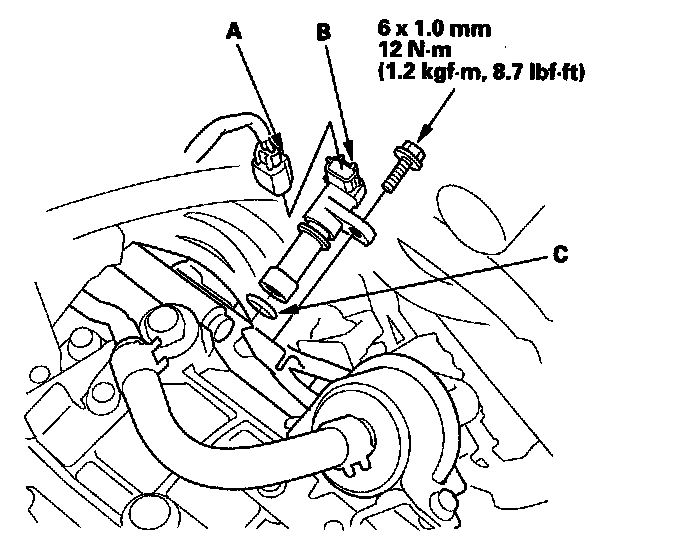 A

B

6 x 1.0 mm
12 N·m
(1.2 kgf·m, 8.7 lbf·ft)

C