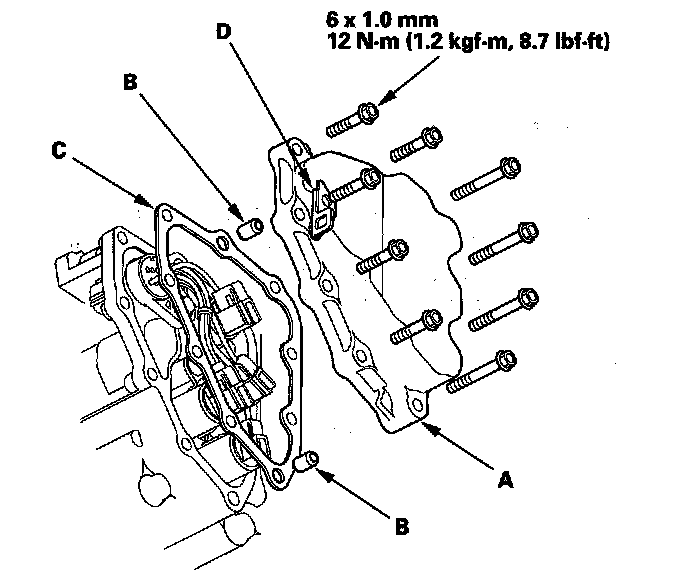 6 x 1.0 mm
12 N·m (1.2 kgf·m, 8.7 lbf·ft)

D

B

C

A

B