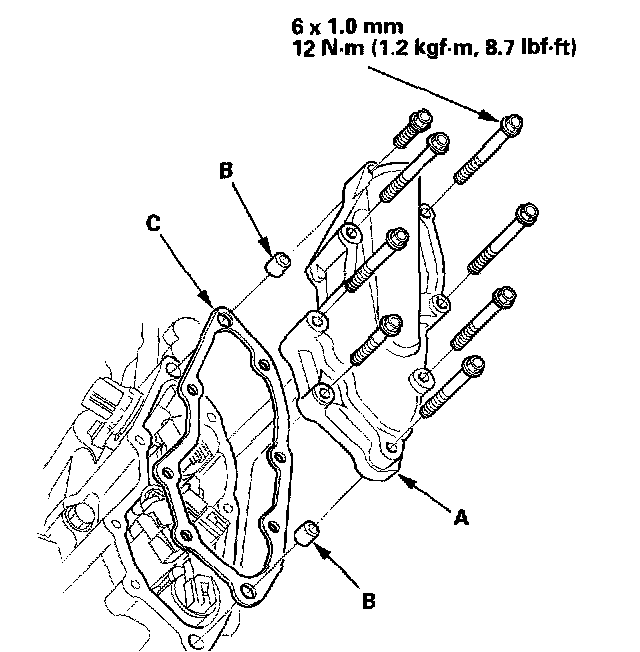 6 x 1.0 mm
12 N·m (1.2 kgf·m, 8.7 lbf·ft)

B

C

A

B