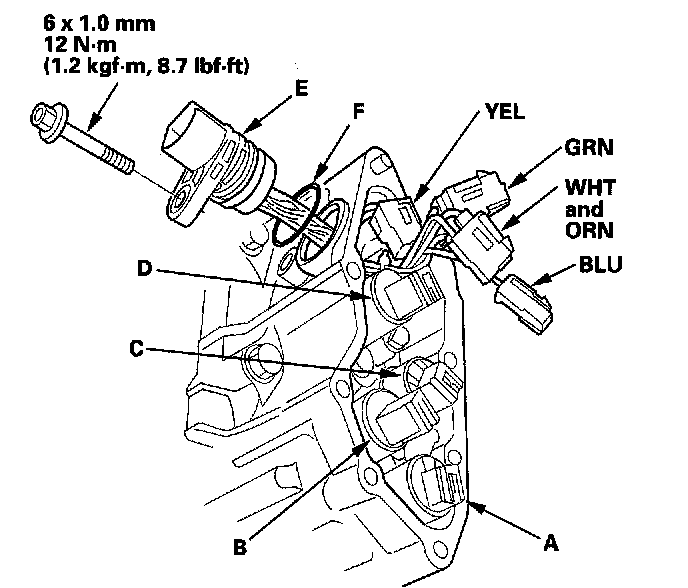 6 x 1.0 mm
12 N·m
(1.2 kgf·m, 8.7 lbf·ft)

E

F

YEL

GRN

WHT
and
ORN

BLU

D

C

B

A