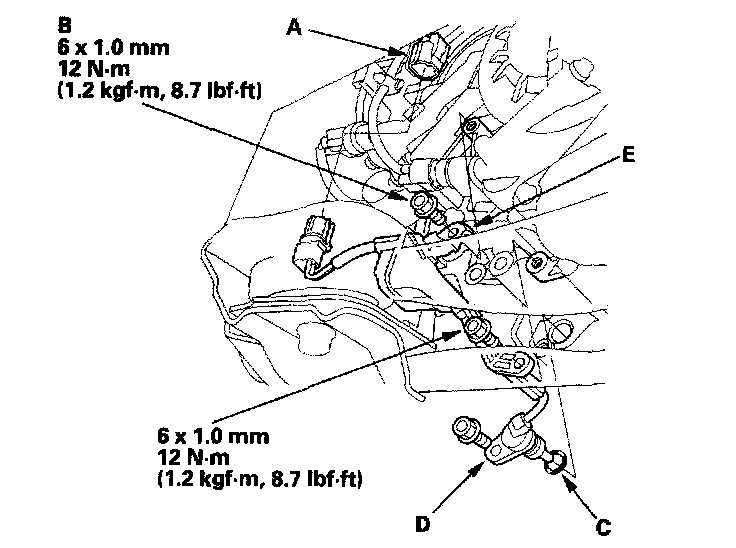 B
6 x 1.0 mm
12 N·m
(1.2 kgf·m, 8.7 lbf·ft)

A

E

6 x 1.0 mm
12 N·m
(1.2 kgf·m, 8.7 lbf·ft)

D

C