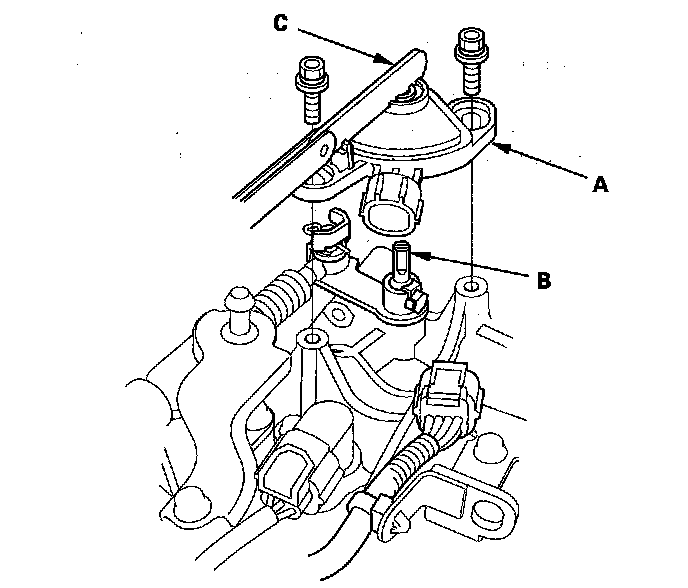 C
A
B