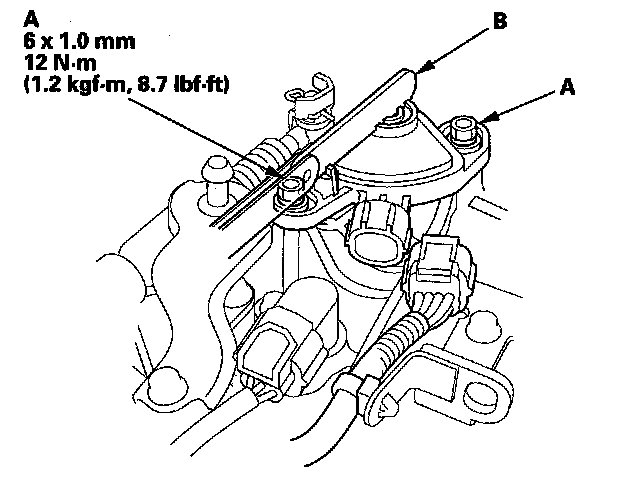 A
6 x 1.0 mm
12 N·m
(1.2 kgf·m, 8.7 lbf·ft)

B

A