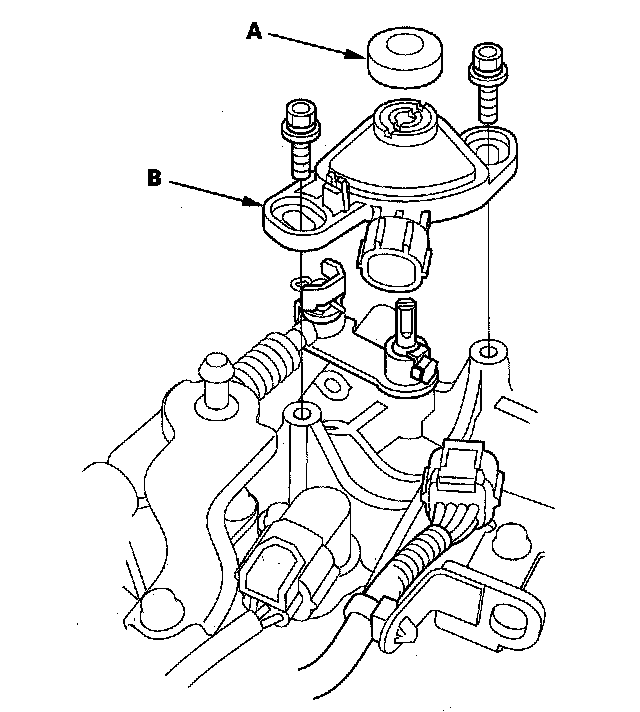 A

B