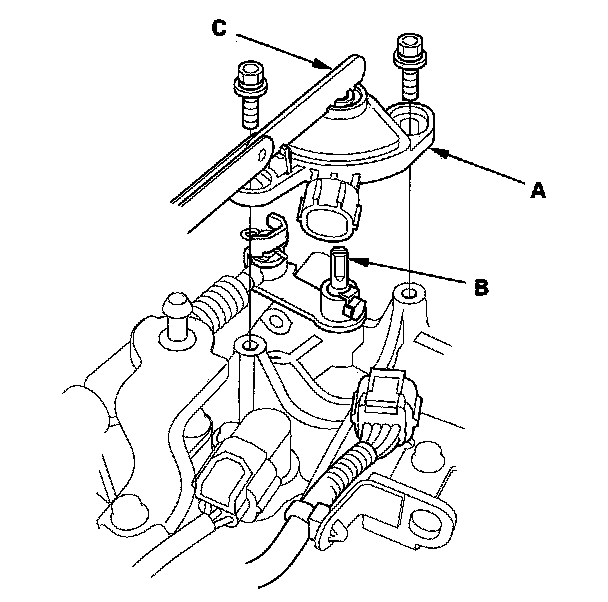 C
A
B