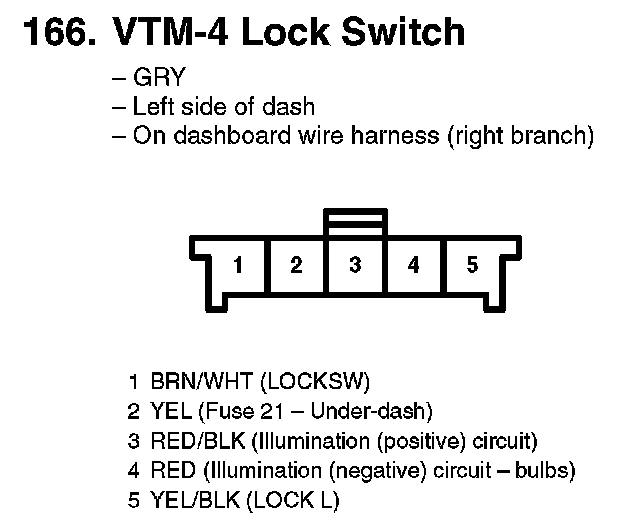 166. VTM-4 Lock Switch

– GRY
– Left side of dash
– On dashboard wire harness (right branch)

1 2 3 4 5

1 BRN/WHT (LOCKSW)
2 YEL (Fuse 21 – Under-dash)
3 RED/BLK (Illumination (positive) circuit)
4 RED (Illumination (negative) circuit – bulbs)
5 YEL/BLK (LOCK L)