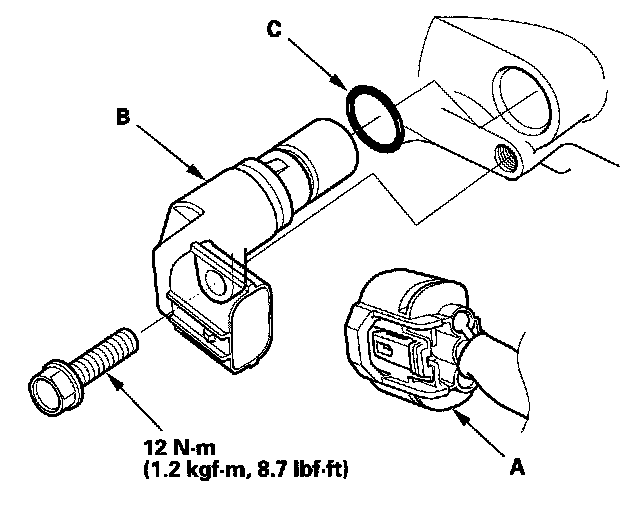 C

B

12 N·m
(1.2 kgf·m, 8.7 lbf·ft)

A