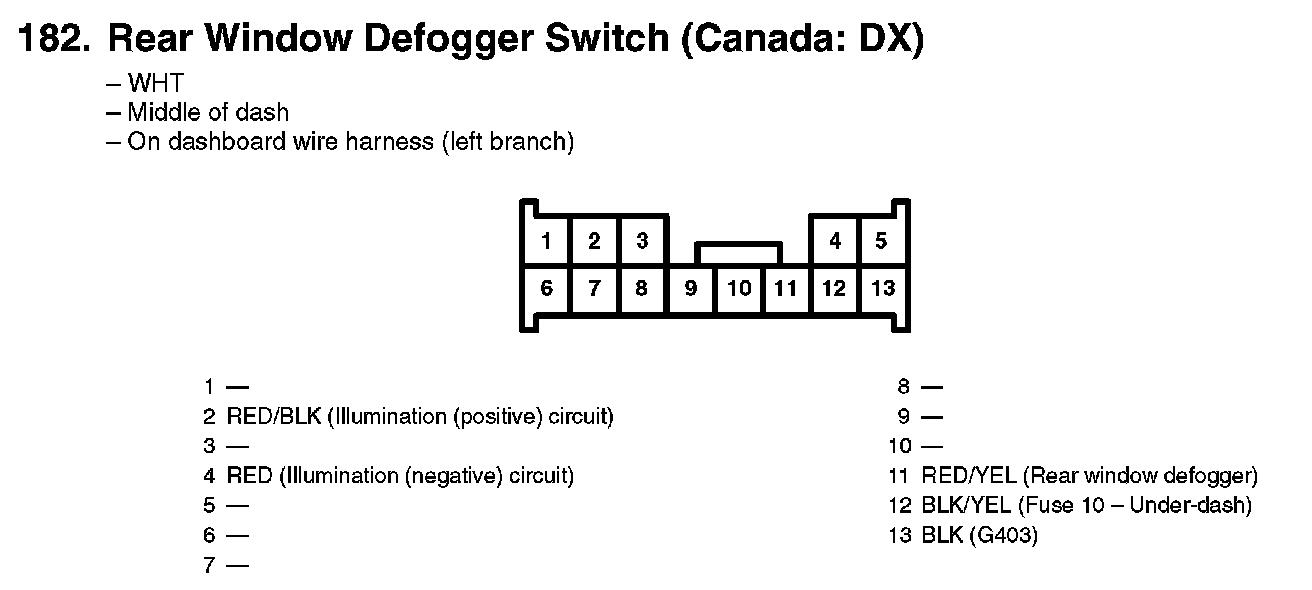 182. Rear Window Defogger Switch (Canada: DX)

– WHT
– Middle of dash
– On dashboard wire harness (left branch)

1 2 3 4 5
6 7 8 9 10 11 12 13

1 —
2 RED/BLK (Illumination (positive) circuit)
3 —
4 RED (Illumination (negative) circuit)
5 —
6 —
7 —

8 —
9 —
10 —
11 RED/YEL (Rear window defogger)
12 BLK/YEL (Fuse 10 – Under-dash)
13 BLK (G403)