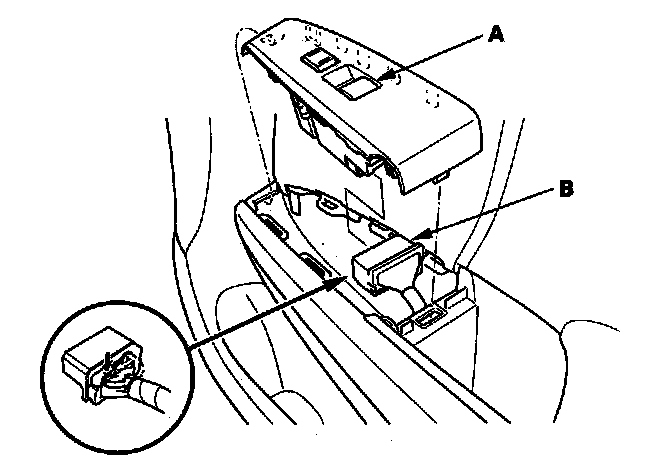 A

B