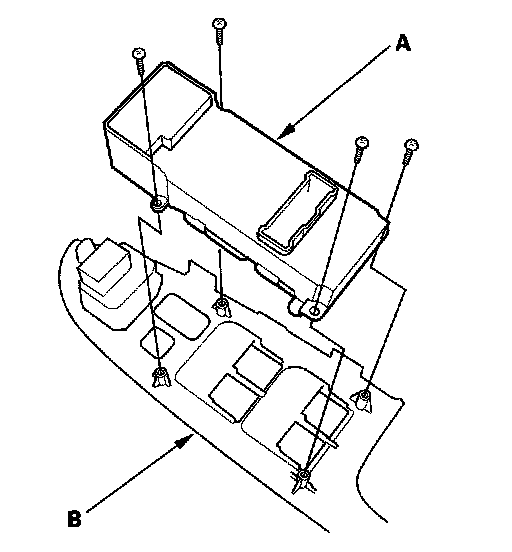 A

B