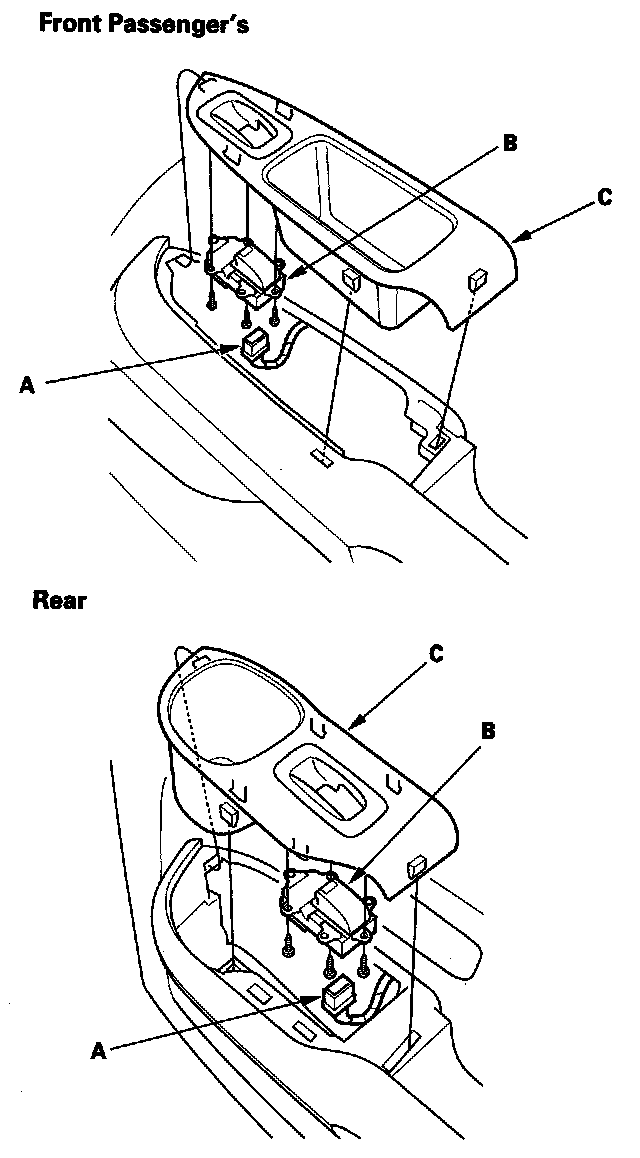 Front Passenger's

B

C

A

Rear

C

B

A