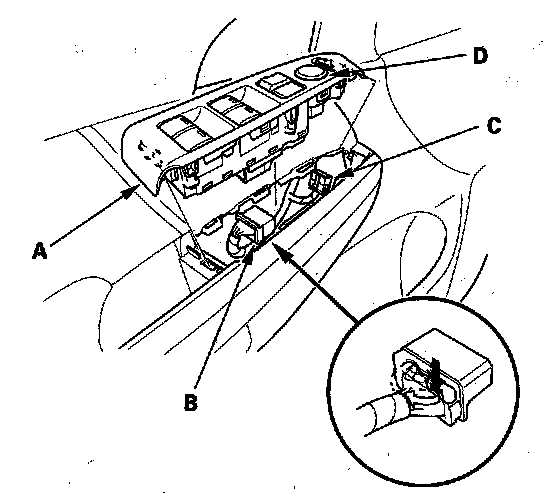 D
C
A
B