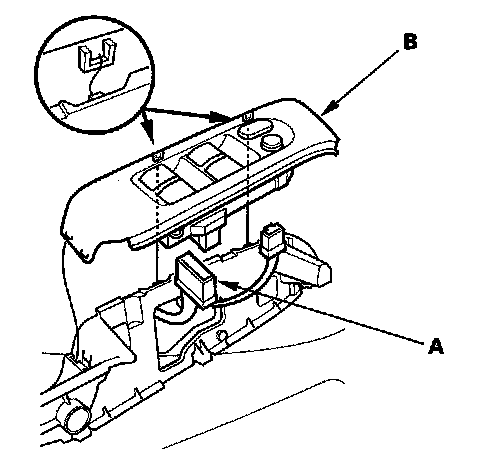 B

A