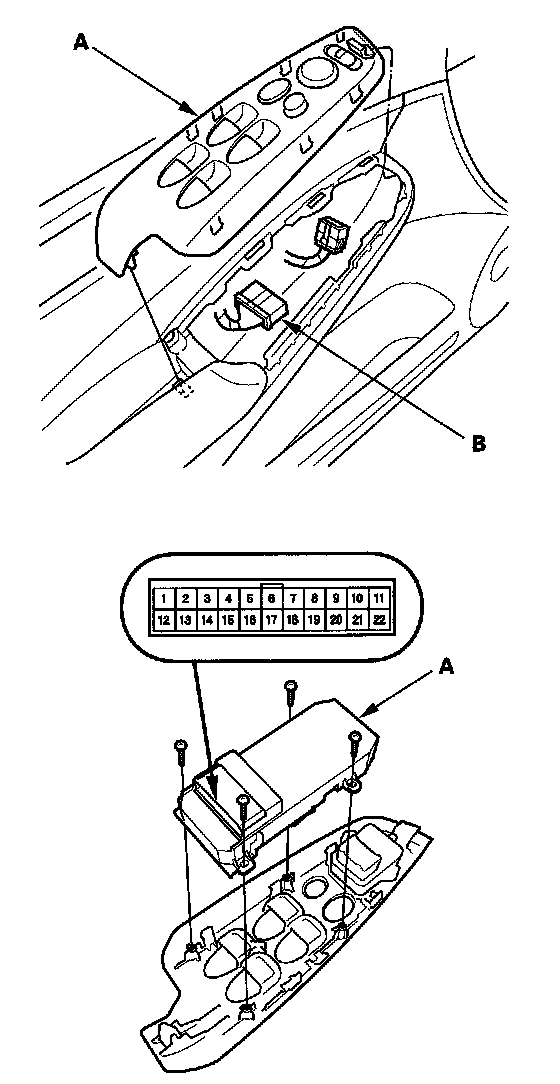 A

B

| 1 | 2 | 3 | 4 | 5 | 6 | 7 | 8 | 9 | 10 | 11 |
|---|---|---|---|---|---|---|---|---|---|---|
| 12 | 13 | 14 | 15 | 16 | 17 | 18 | 19 | 20 | 21 | 22 |

A